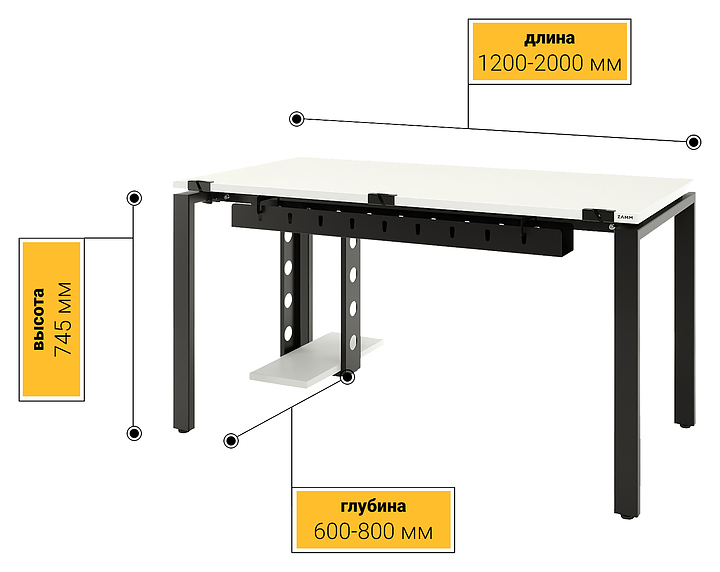 длина
1200-2000 мм

высота
745 мм

ZAMM

глубина
600-800 мм