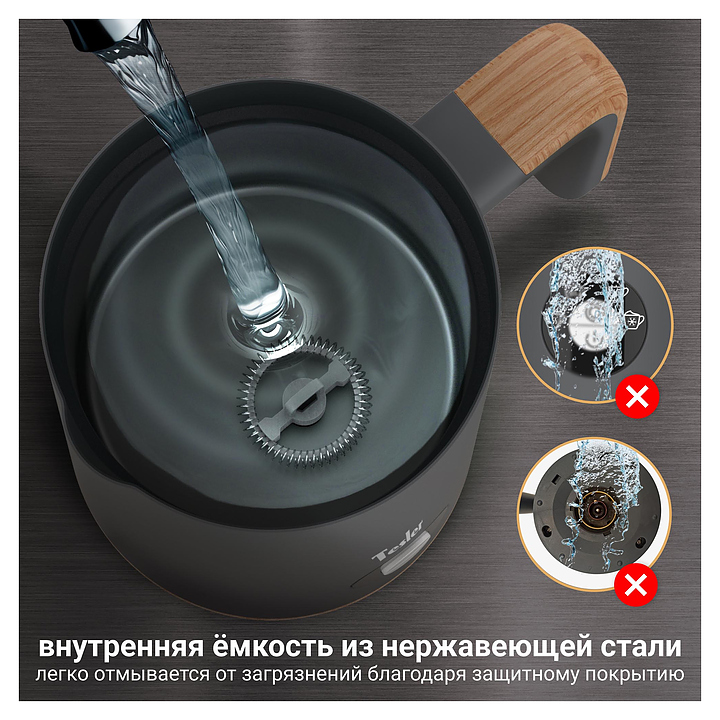 Tesler

внутренняя ёмкость из нержавеющей стали
легко отмывается от загрязнений благодаря защитному покрытию