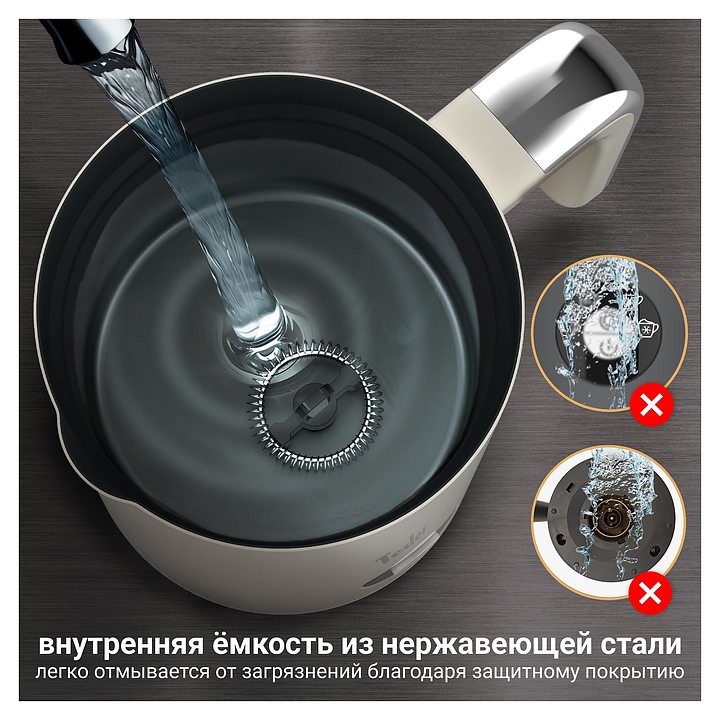 Tesler

внутренняя ёмкость из нержавеющей стали
легко отмывается от загрязнений благодаря защитному покрытию