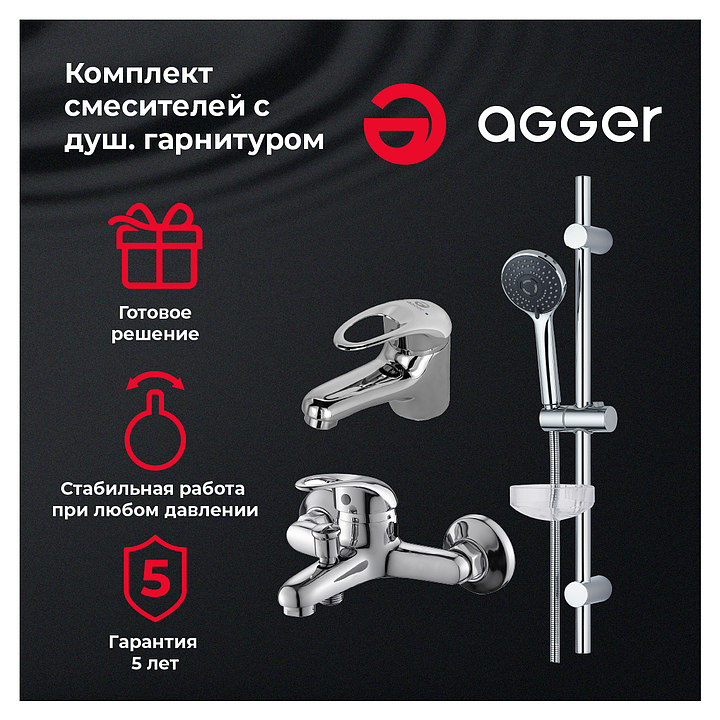 Комплект смесителей с душ. гарнитуром

agger

Готовое решение

Стабильная работа при любом давлении

5

Гарантия 5 лет