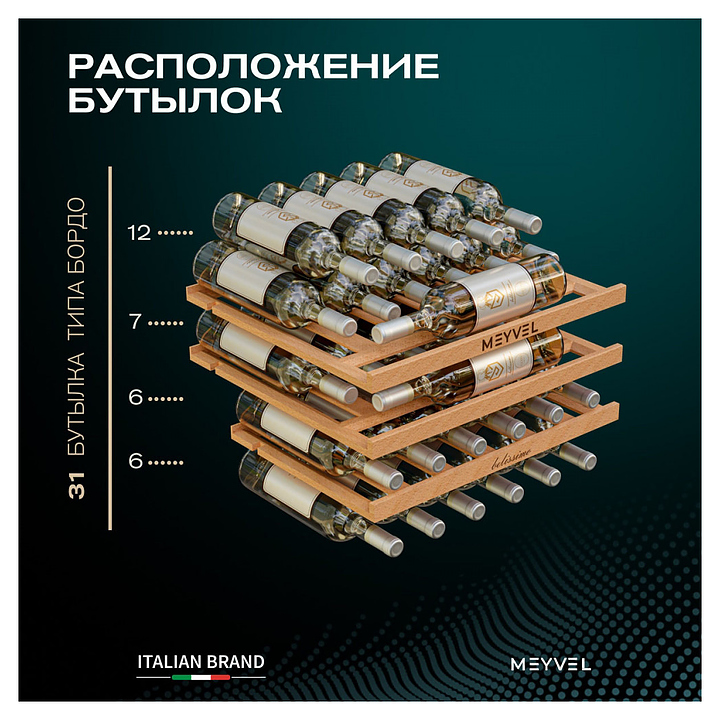 РАСПОЛОЖЕНИЕ БУТЫЛОК

31 БУТЫЛКА ТИПА БОРДО

12

7

6

6

MEYVEL

belissimo

ITALIAN BRAND

MEYVEL