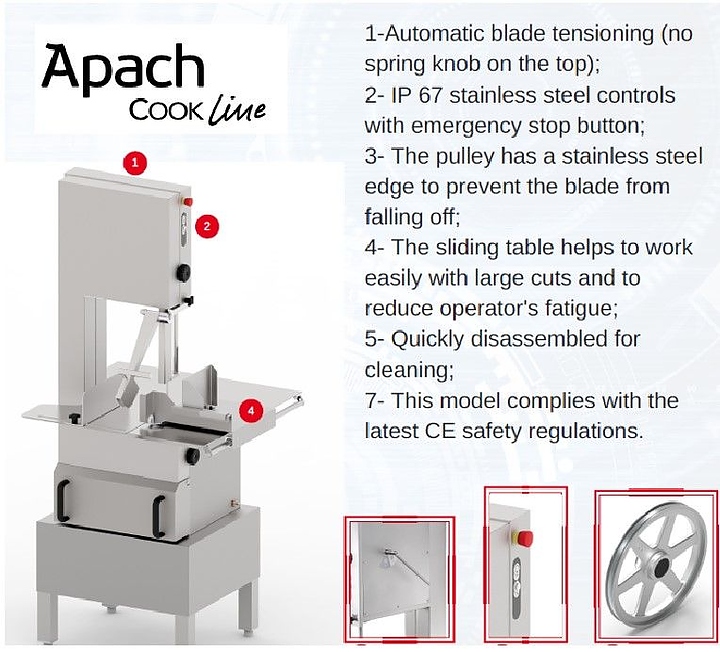 Apach
COOK Line

1

2

4

1-Automatic blade tensioning (no spring knob on the top);
2- IP 67 stainless steel controls with emergency stop button;
3- The pulley has a stainless steel edge to prevent the blade from falling off;
4- The sliding table helps to work easily with large cuts and to reduce operator's fatigue;
5- Quickly disassembled for cleaning;
7- This model complies with the latest CE safety regulations.