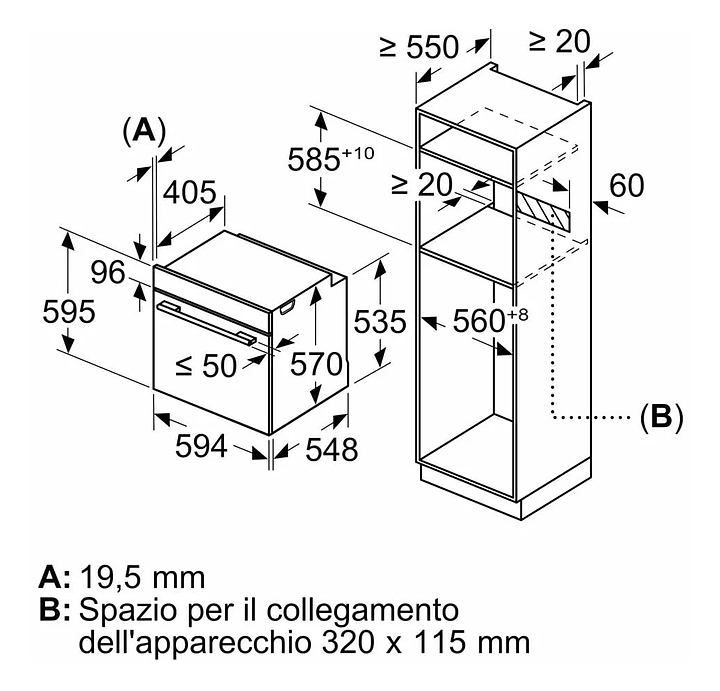 (A)
405
96
595
≤ 50
570
535
594
548
≥ 550
≥ 20
$585^{+10}$
≥ 20
60
$560^{+8}$
(B)

A: 19,5 mm
B: Spazio per il collegamento dell'apparecchio 320 x 115 mm