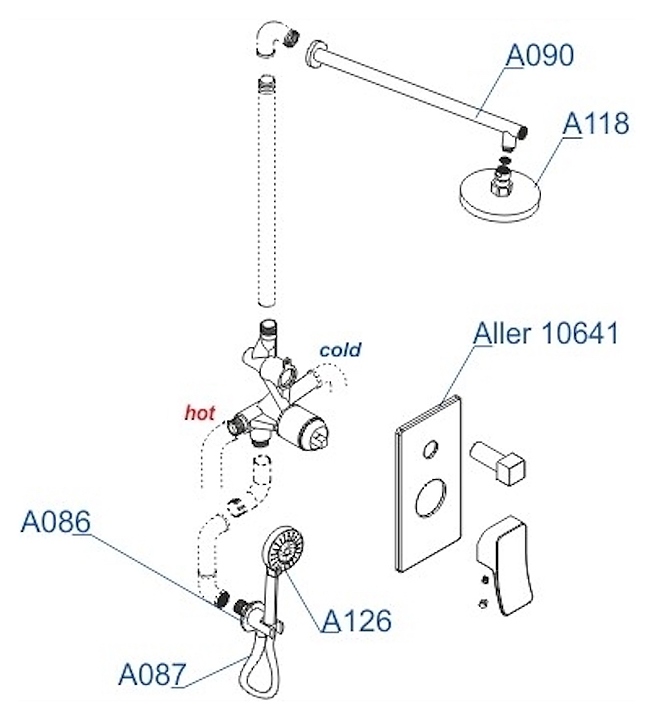 A090
A118
Aller 10641
cold
hot
A086
A126
A087