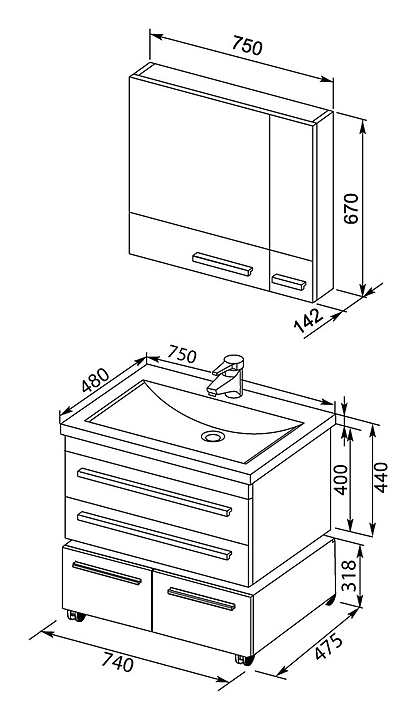 750
670
142
750
480
400
440
318
740
475