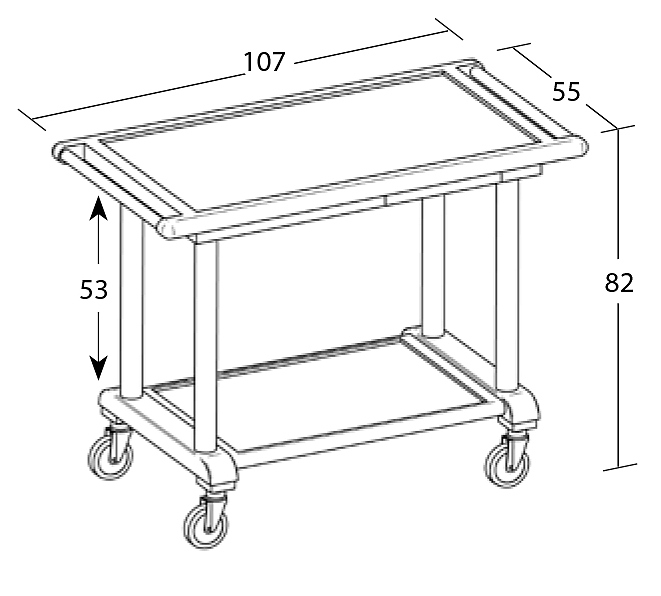 107
55
53
82