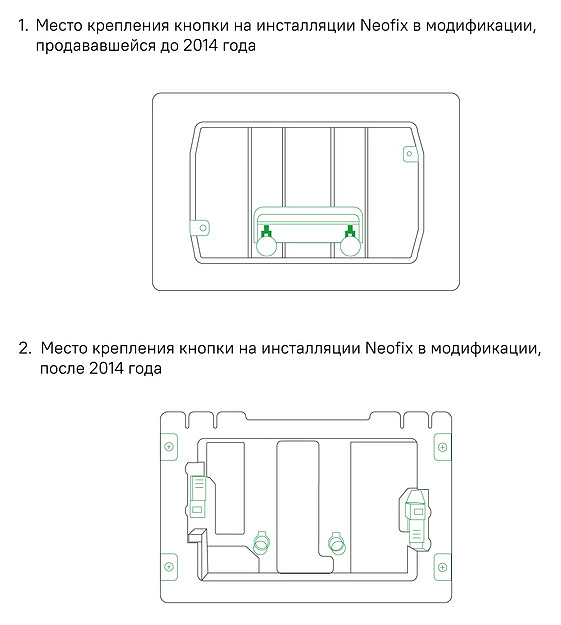 1. Место крепления кнопки на инсталляции Neofix в модификации, продававшейся до 2014 года

2. Место крепления кнопки на инсталляции Neofix в модификации, после 2014 года