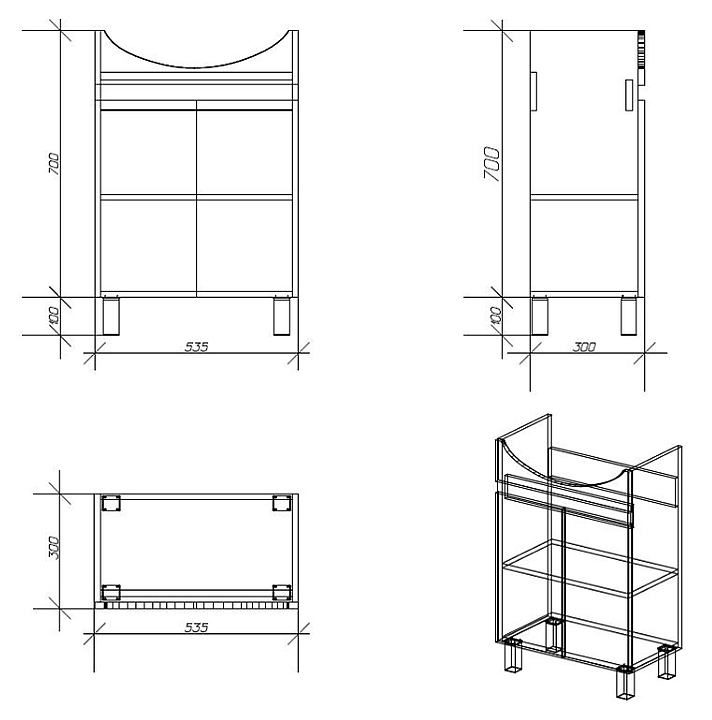 700
100
535
700
100
300
300
535