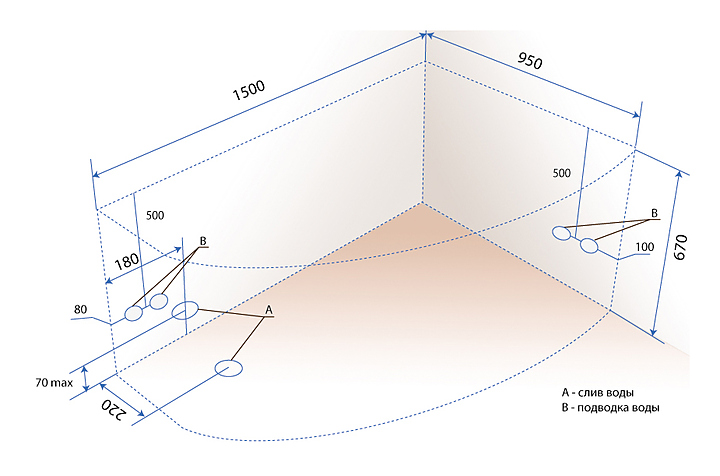 1500
950
500
500
B
B
180
100
670
80
A
70 max
220
A - слив воды
B - подводка воды