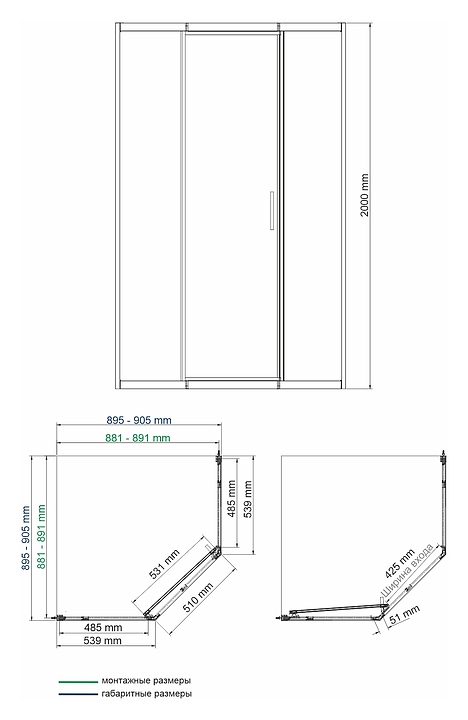 2000 mm

895 - 905 mm
881 - 891 mm
895 - 905 mm
881 - 891 mm
485 mm
539 mm
531 mm
510 mm
485 mm
539 mm

425 mm
Ширина входа
51 mm

монтажные размеры
габаритные размеры