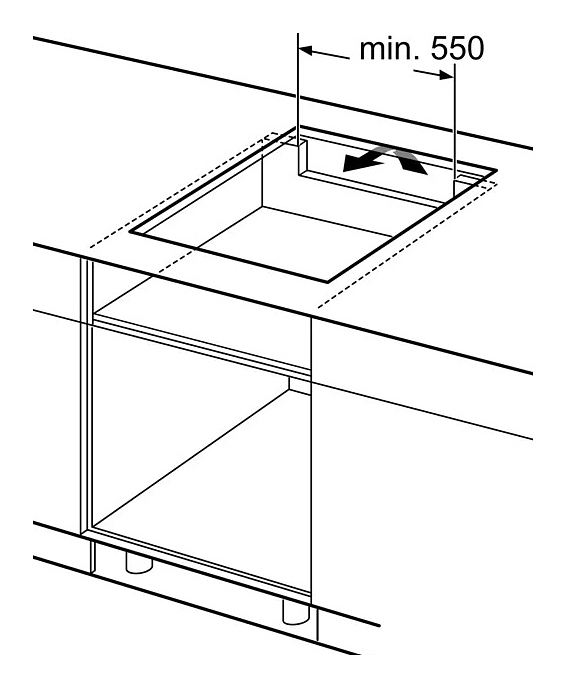 min. 550