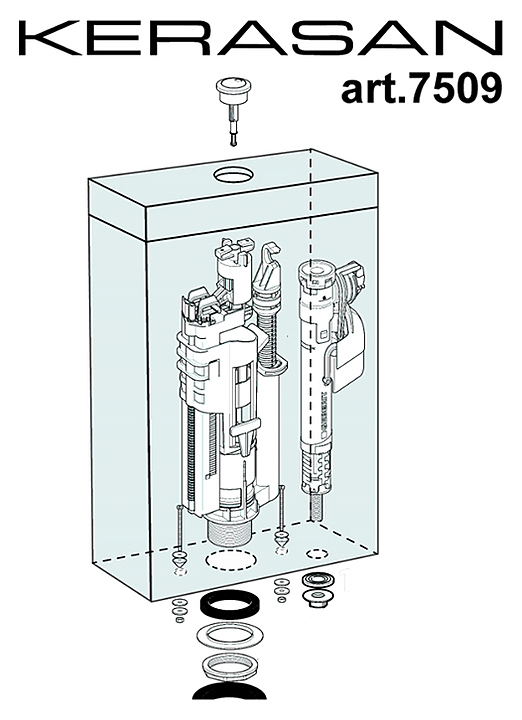 KERASAN
art.7509