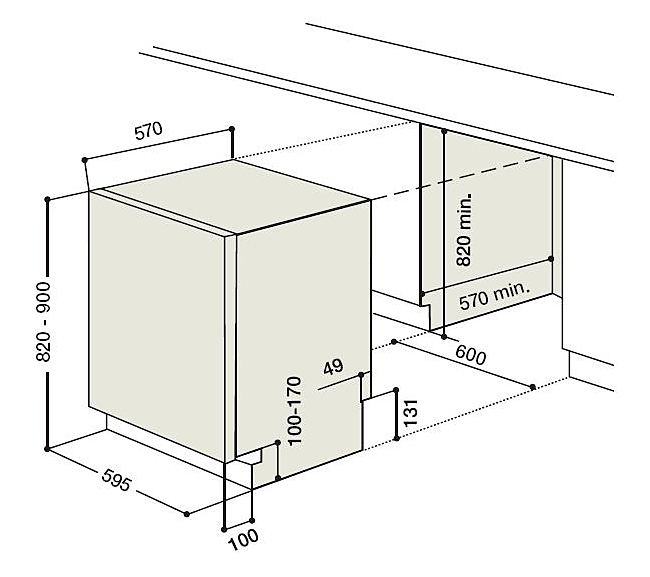 570
820 - 900
820 min.
570 min.
600
49
100-170
131
595
100