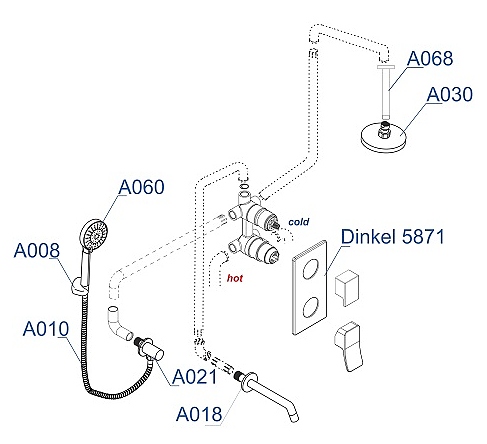 A068
A030
A060
cold
Dinkel 5871
A008
hot
A010
A021
A018