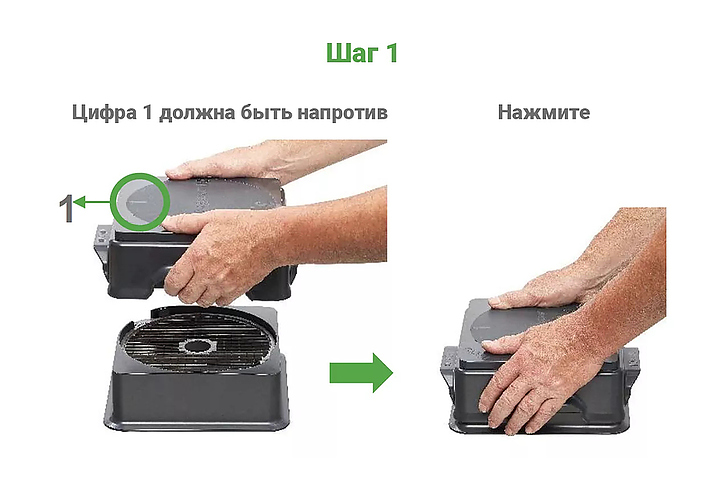 Шаг 1

Цифра 1 должна быть напротив

Нажмите

1