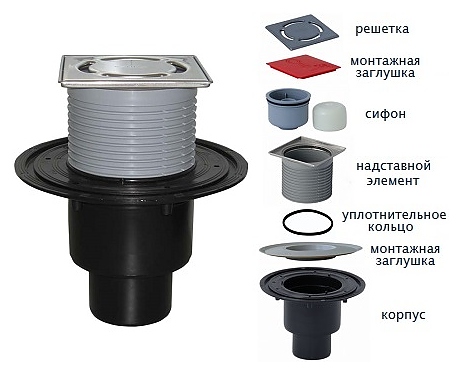 решетка

монтажная заглушка

сифон

надставной элемент

уплотнительное кольцо

монтажная заглушка

корпус