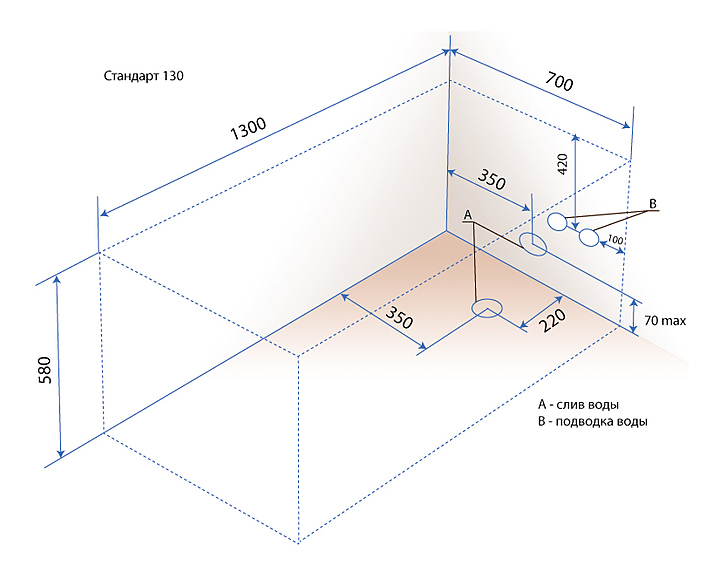 Стандарт 130

1300

700

420

350

A

B

100

350

220

70 max

580

A - слив воды
B - подводка воды