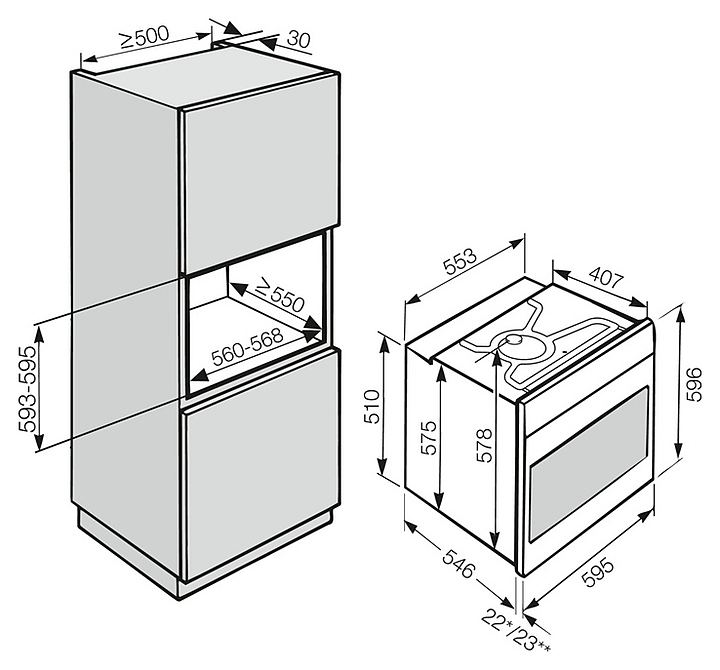 ≥500
30
≥550
560-568
593-595
553
407
510
575
578
596
546
595
22*/23**