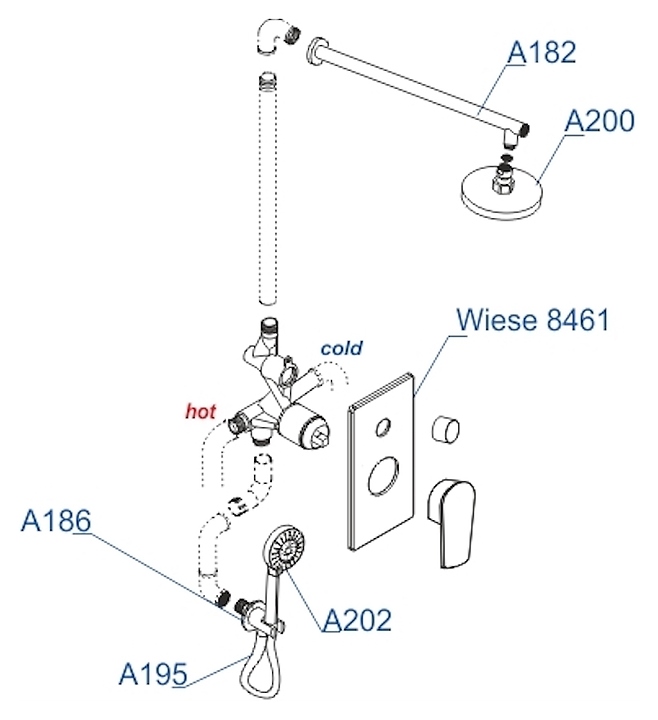 A182
A200
Wiese 8461
cold
hot
A186
A202
A195