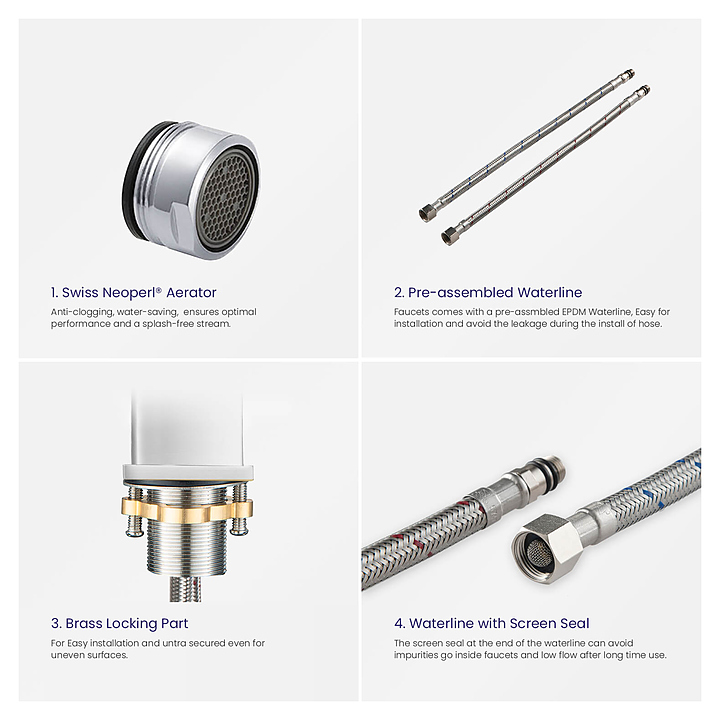 1. Swiss Neoperl® Aerator

Anti-clogging, water-saving, ensures optimal performance and a splash-free stream.

2. Pre-assembled Waterline

Faucets comes with a pre-assmbled EPDM Waterline, Easy for installation and avoid the leakage during the install of hose.

3. Brass Locking Part

For Easy installation and untra secured even for uneven surfaces.

4. Waterline with Screen Seal

The screen seal at the end of the waterline can avoid impurities go inside faucets and low flow after long time use.