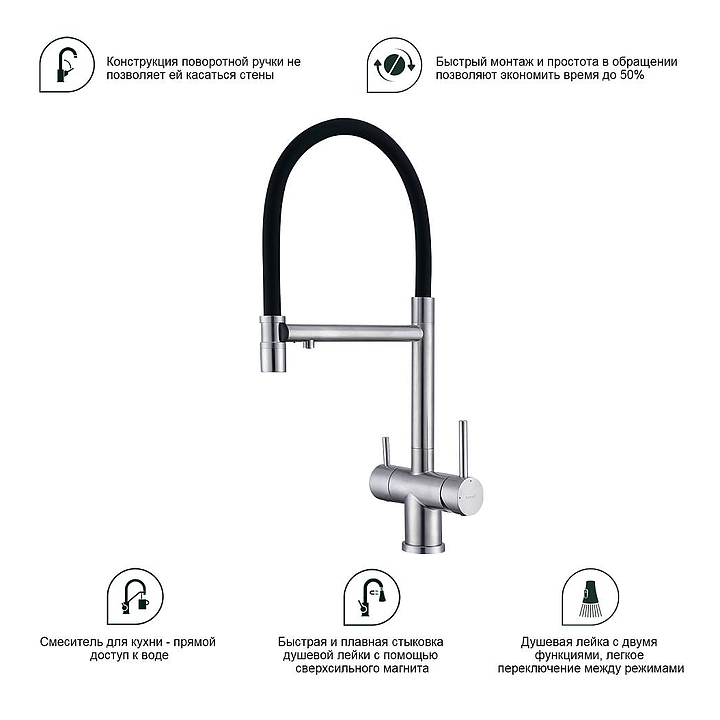 Конструкция поворотной ручки не позволяет ей касаться стены

Быстрый монтаж и простота в обращении позволяют экономить время до 50%

Смеситель для кухни - прямой доступ к воде

Быстрая и плавная стыковка душевой лейки с помощью сверхсильного магнита

Душевая лейка с двумя функциями, легкое переключение между режимами