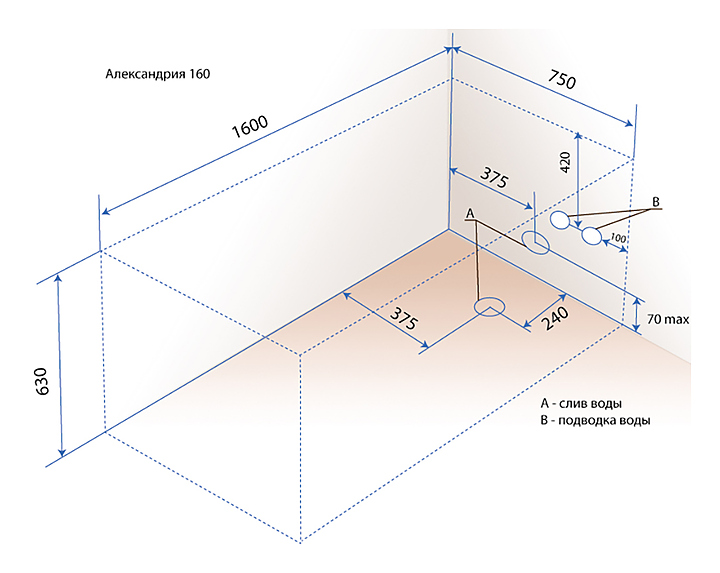 Александрия 160

1600

750

420

375

A

B

100

375

240

70 max

630

A - слив воды
B - подводка воды