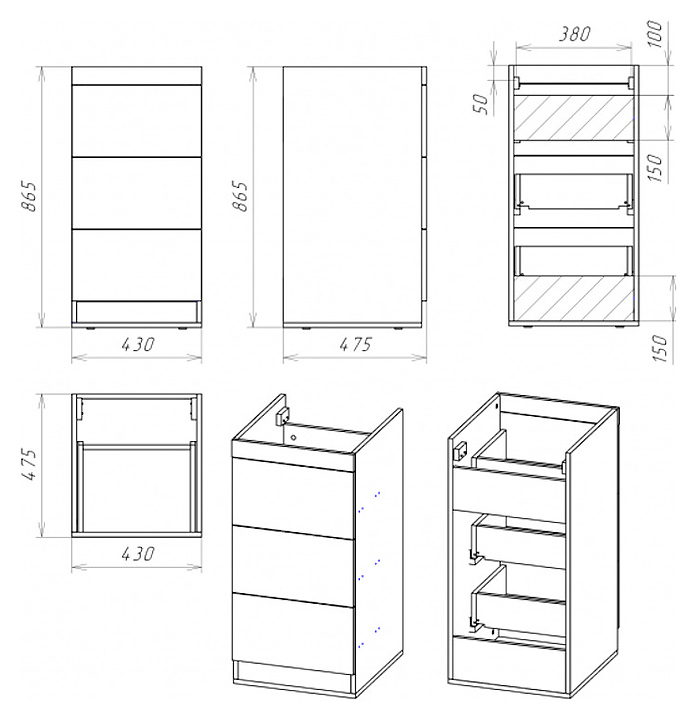 865
430
865
475
380
100
50
150
150
475
430