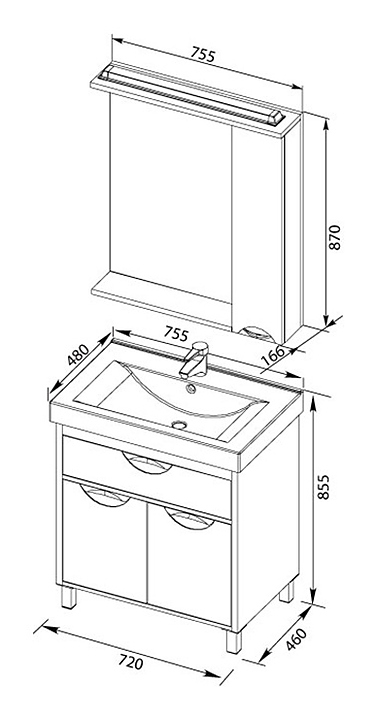 755
870
166
755
480
855
460
720