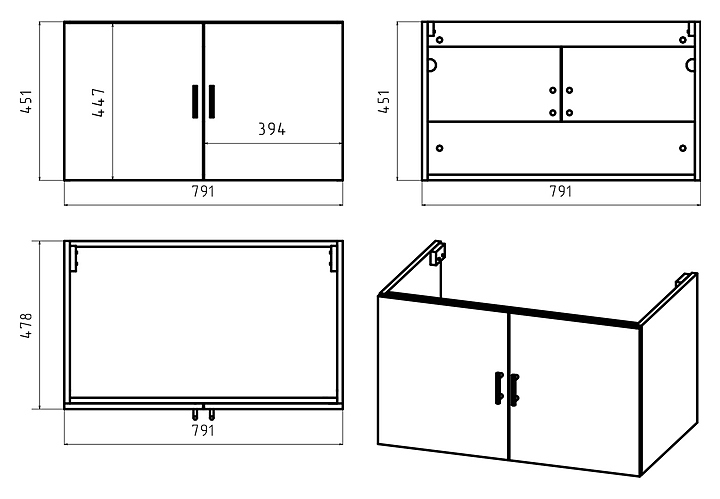 451
447
394
791
451
791
478
791