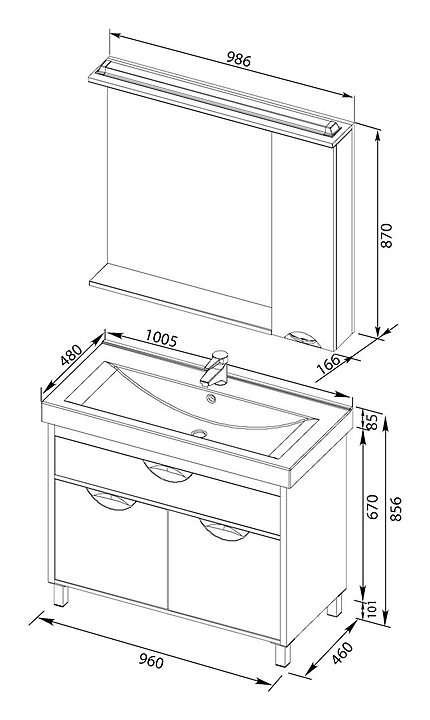 986
870
166
1005
480
85
670
856
101
960
460