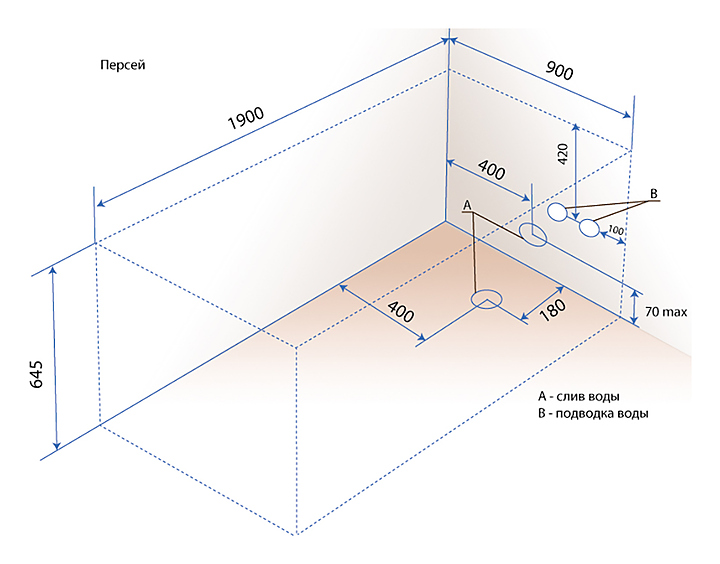 Персей

1900

900

420

400

A

B

100

400

180

70 max

645

A - слив воды
B - подводка воды