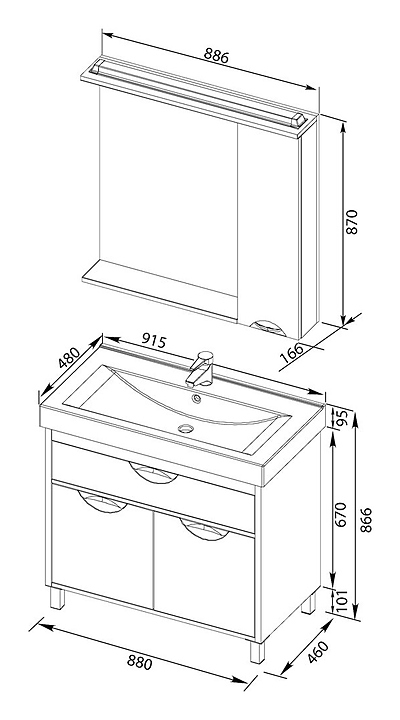 886
870
166
915
480
95
670
866
101
880
460