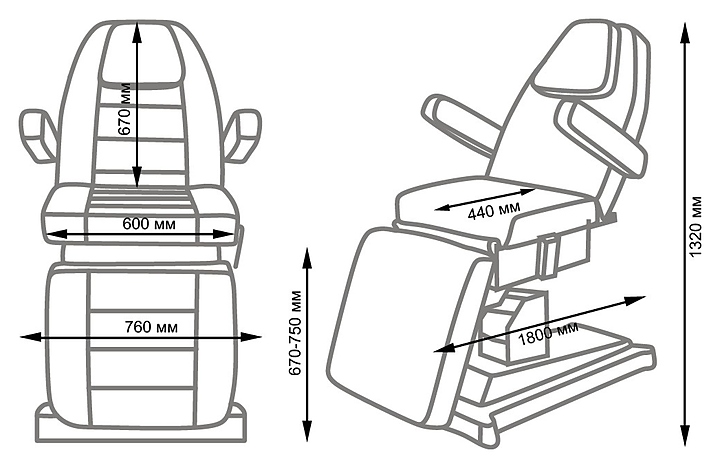 670 мм
600 мм
760 мм
670-750 мм
440 мм
1800 мм
1320 мм