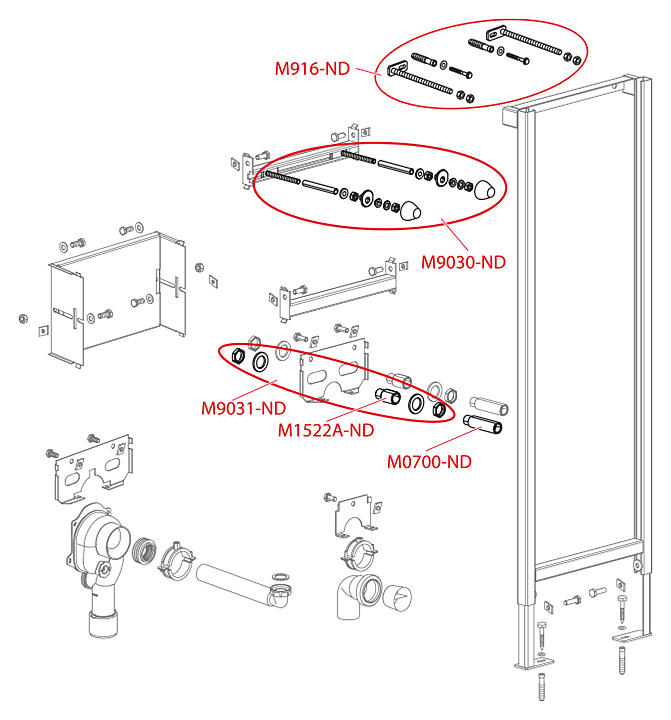 M916-ND

M9030-ND

M9031-ND

M1522A-ND

M0700-ND