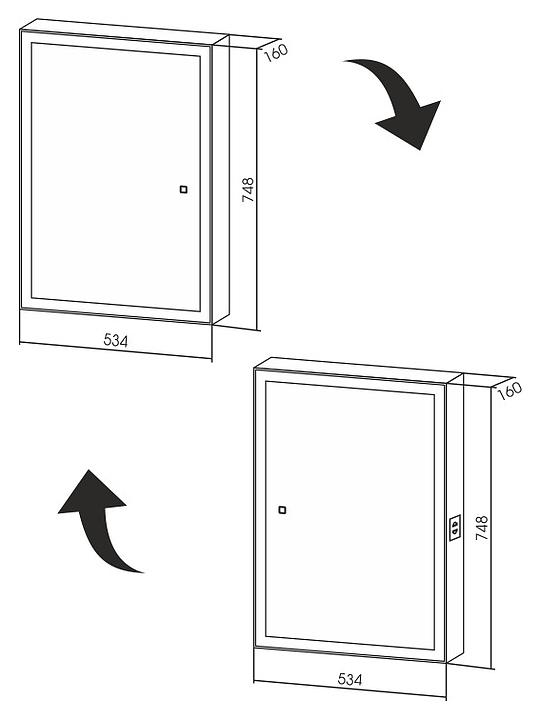 160
748
534
160
748
534