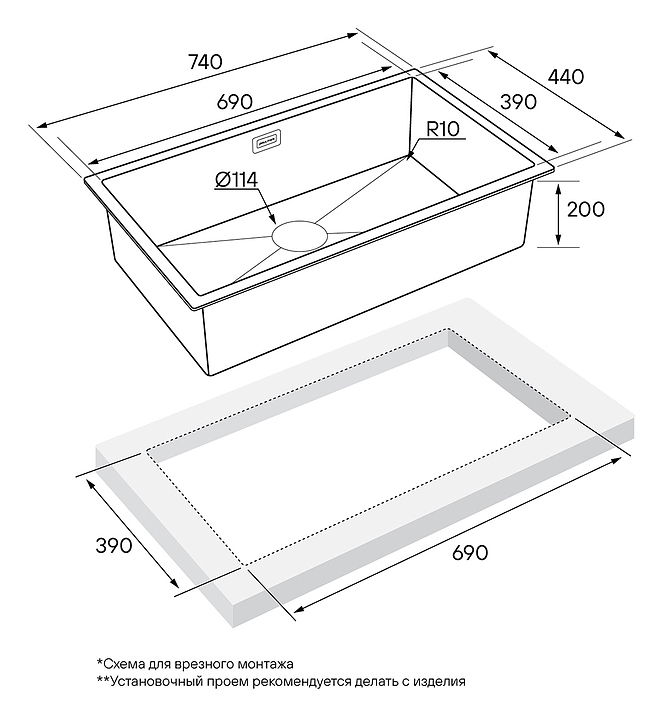 740

690

440

390

R10

Ø114

200

390

690

*Схема для врезного монтажа
**Установочный проем рекомендуется делать с изделия