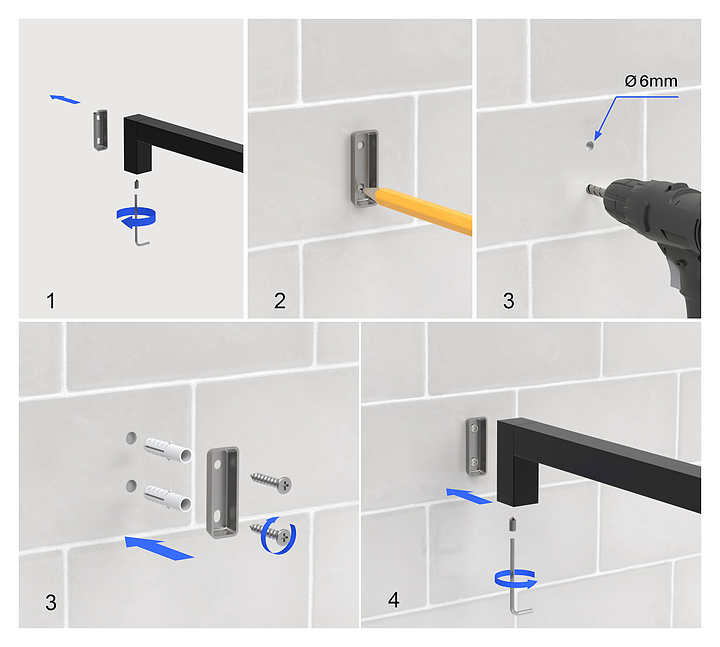 1

2

Ø 6mm

3

3

4