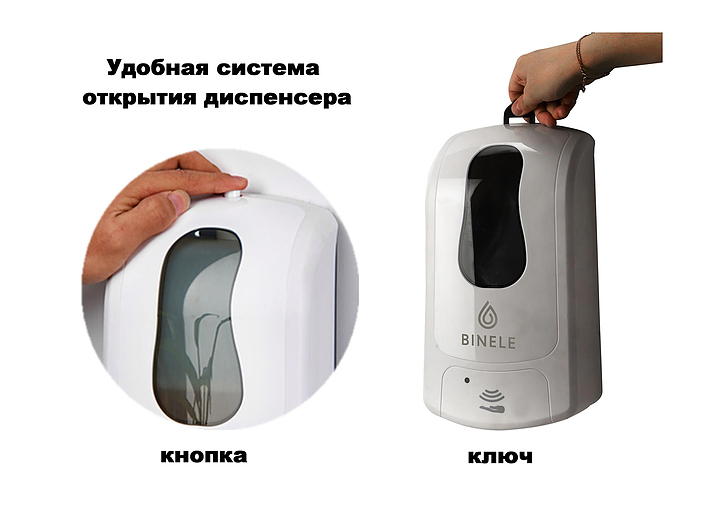 Удобная система открытия диспенсера

BINELE

кнопка

ключ