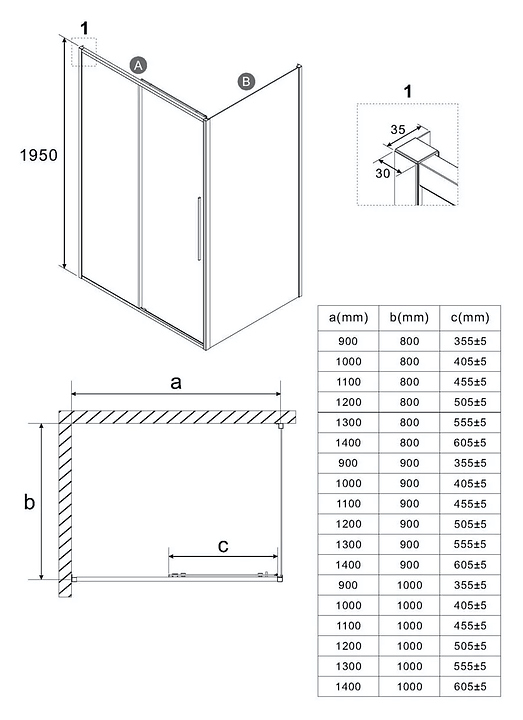 1
A
B
1950

1
35
30

a
b
c

| a(mm) | b(mm) | c(mm) |
|---|---|---|
| 900 | 800 | 355±5 |
| 1000 | 800 | 405±5 |
| 1100 | 800 | 455±5 |
| 1200 | 800 | 505±5 |
| 1300 | 800 | 555±5 |
| 1400 | 800 | 605±5 |
| 900 | 900 | 355±5 |
| 1000 | 900 | 405±5 |
| 1100 | 900 | 455±5 |
| 1200 | 900 | 505±5 |
| 1300 | 900 | 555±5 |
| 1400 | 900 | 605±5 |
| 900 | 1000 | 355±5 |
| 1000 | 1000 | 405±5 |
| 1100 | 1000 | 455±5 |
| 1200 | 1000 | 505±5 |
| 1300 | 1000 | 555±5 |
| 1400 | 1000 | 605±5 |