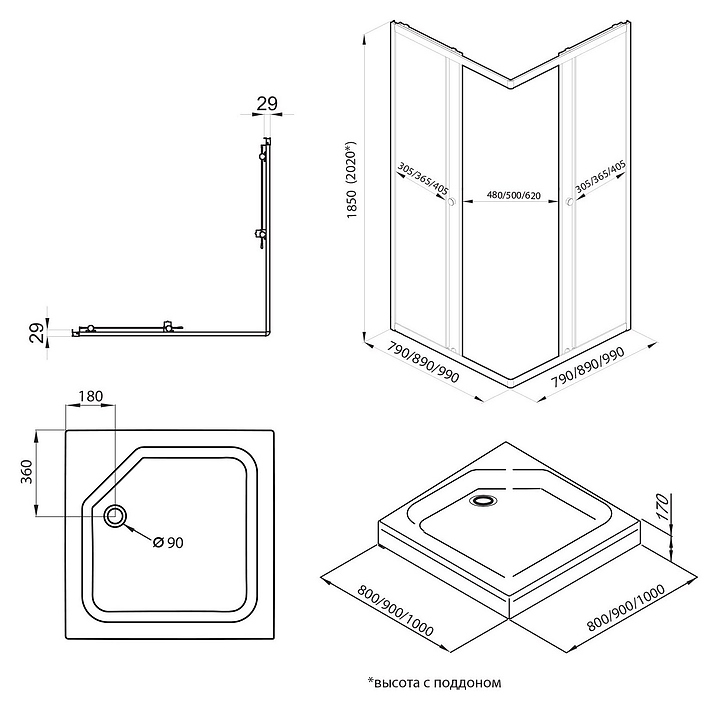 29

29

1850 (2020*)

305/365/405

480/500/620

305/365/405

790/890/990

790/890/990

180

360

Ø 90

170

800/900/1000

800/900/1000

*высота с поддоном