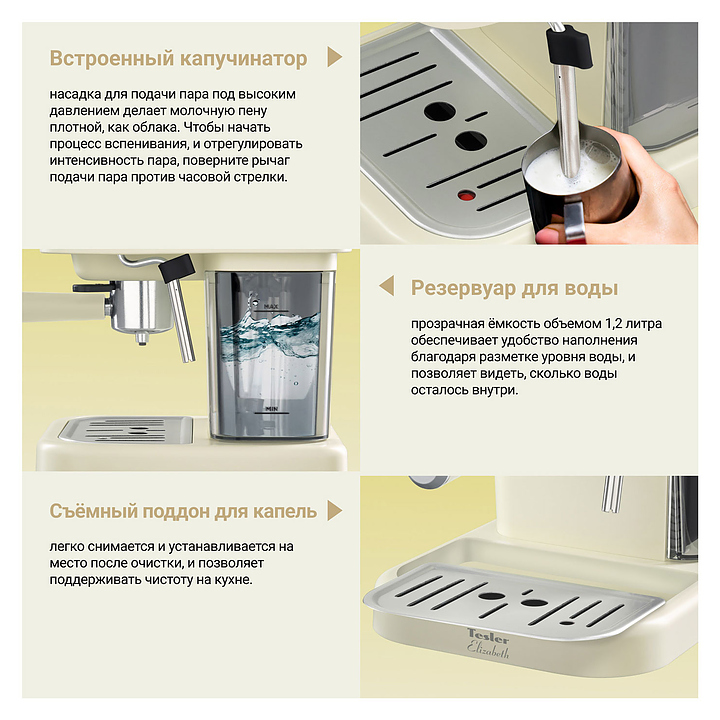 Встроенный капучинатор

насадка для подачи пара под высоким давлением делает молочную пену плотной, как облака. Чтобы начать процесс вспенивания, и отрегулировать интенсивность пара, поверните рычаг подачи пара против часовой стрелки.

MAX

MIN

Резервуар для воды

прозрачная ёмкость объемом 1,2 литра обеспечивает удобство наполнения благодаря разметке уровня воды, и позволяет видеть, сколько воды осталось внутри.

Съёмный поддон для капель

легко снимается и устанавливается на место после очистки, и позволяет поддерживать чистоту на кухне.

Tesler
Elizabeth