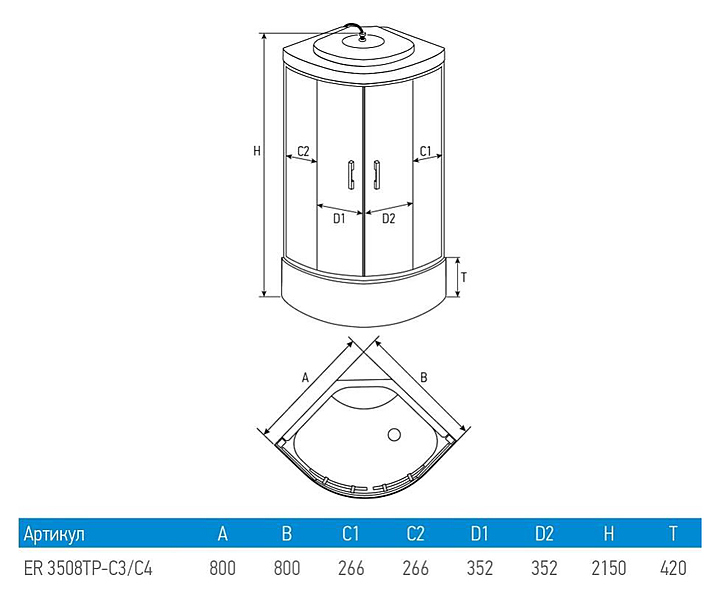 H

C2

C1

D1

D2

T

A

B

| Артикул | A | B | C1 | C2 | D1 | D2 | H | T |
|---|---|---|---|---|---|---|---|---|
| ER 3508TP-C3/C4 | 800 | 800 | 266 | 266 | 352 | 352 | 2150 | 420 |