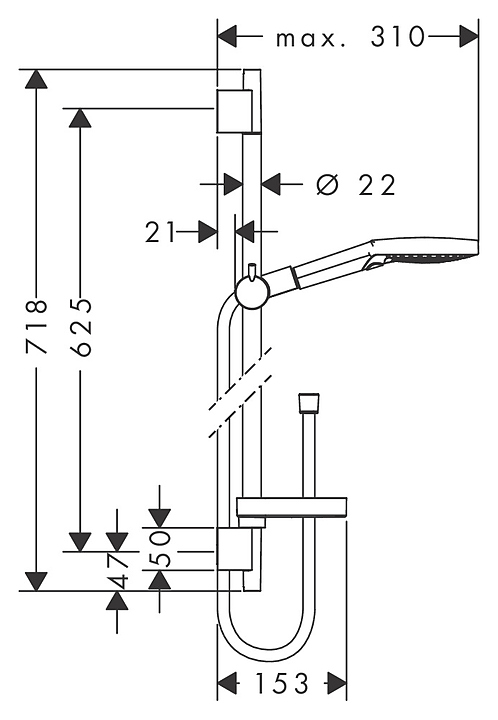 max. 310

Ø 22

21

718

625

50

47

153