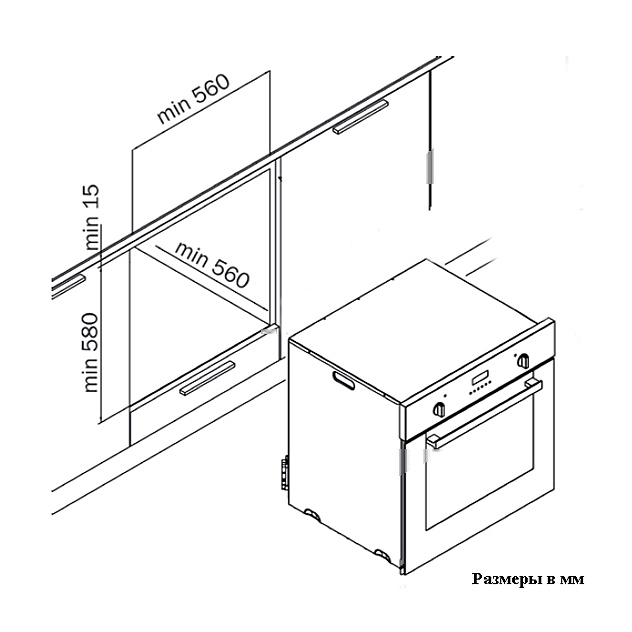 min 560

min 15

min 560

min 580

Размеры в мм