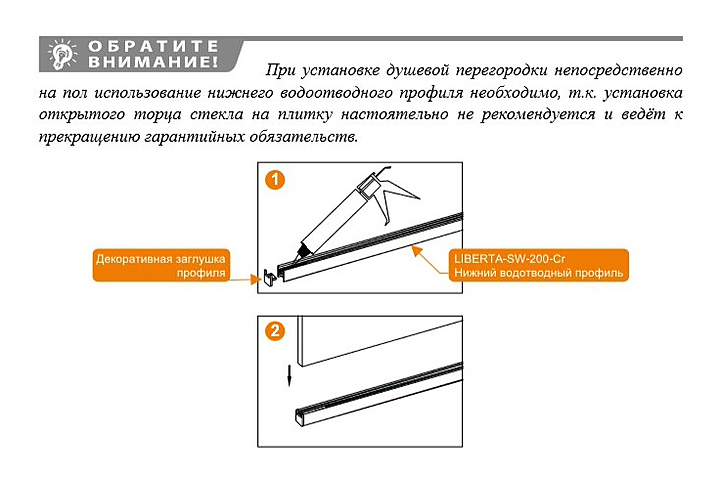 ОБРАТИТЕ ВНИМАНИЕ!

При установке душевой перегородки непосредственно на пол использование нижнего водоотводного профиля необходимо, т.к. установка открытого торца стекла на плитку настоятельно не рекомендуется и ведёт к прекращению гарантийных обязательств.

1

Декоративная заглушка профиля

LIBERTA-SW-200-Cr
Нижний водотводный профиль

2