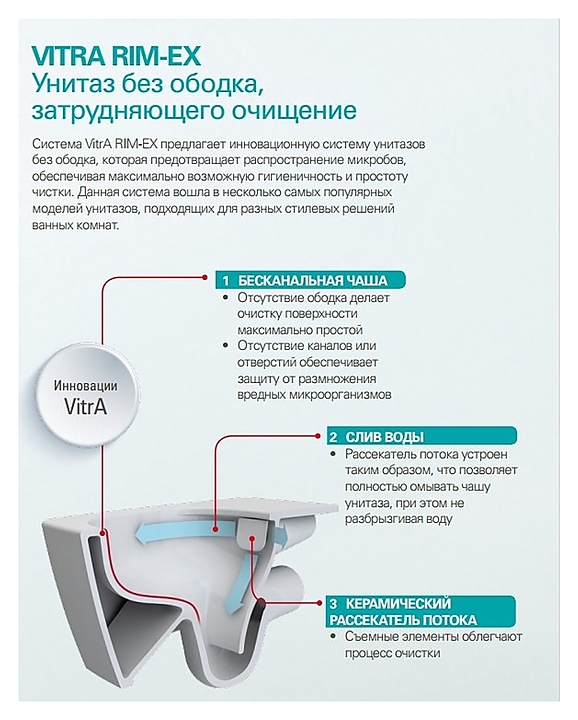 VITRA RIM-EX
Унитаз без ободка, затрудняющего очищение

Система VitrA RIM-EX предлагает инновационную систему унитазов без ободка, которая предотвращает распространение микробов, обеспечивая максимально возможную гигиеничность и простоту чистки. Данная система вошла в несколько самых популярных моделей унитазов, подходящих для разных стилевых решений ванных комнат.

Инновации VitrA

1 БЕСКАНАЛЬНАЯ ЧАША
• Отсутствие ободка делает очистку поверхности максимально простой
• Отсутствие каналов или отверстий обеспечивает защиту от размножения вредных микроорганизмов

2 СЛИВ ВОДЫ
• Рассекатель потока устроен таким образом, что позволяет полностью омывать чашу унитаза, при этом не разбрызгивая воду

3 КЕРАМИЧЕСКИЙ РАССЕКАТЕЛЬ ПОТОКА
• Съемные элементы облегчают процесс очистки