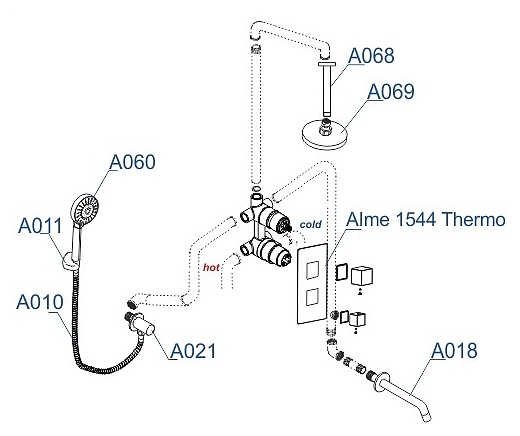 A068

A069

A060

A011

cold

Alme 1544 Thermo

hot

A010

A021

A018