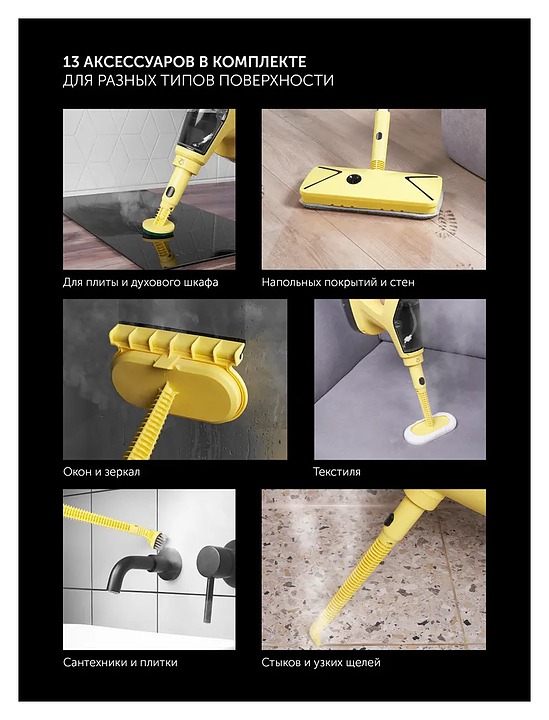 13 АКСЕССУАРОВ В КОМПЛЕКТЕ
ДЛЯ РАЗНЫХ ТИПОВ ПОВЕРХНОСТИ

Для плиты и духового шкафа

Напольных покрытий и стен

Окон и зеркал

Текстиля

Сантехники и плитки

Стыков и узких щелей