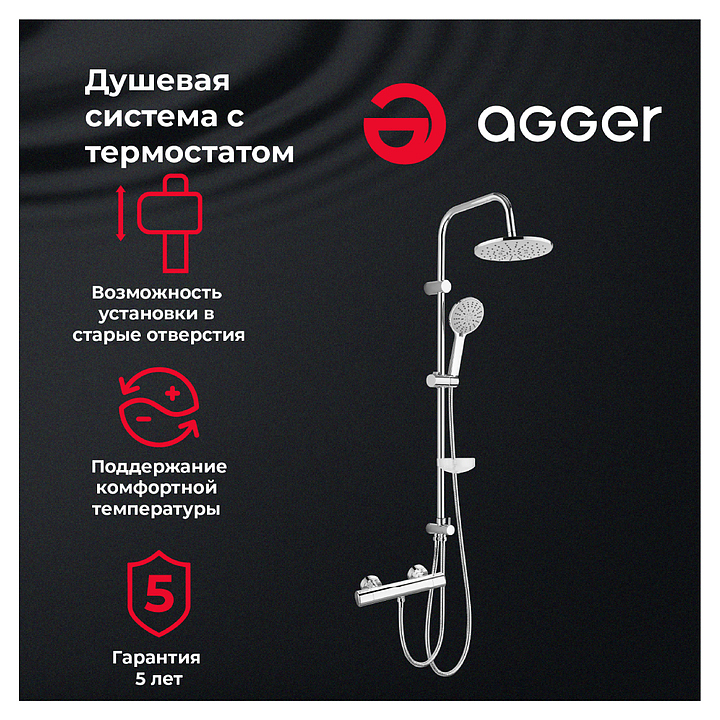 Душевая система с термостатом

agger

Возможность установки в старые отверстия

Поддержание комфортной температуры

5

Гарантия 5 лет