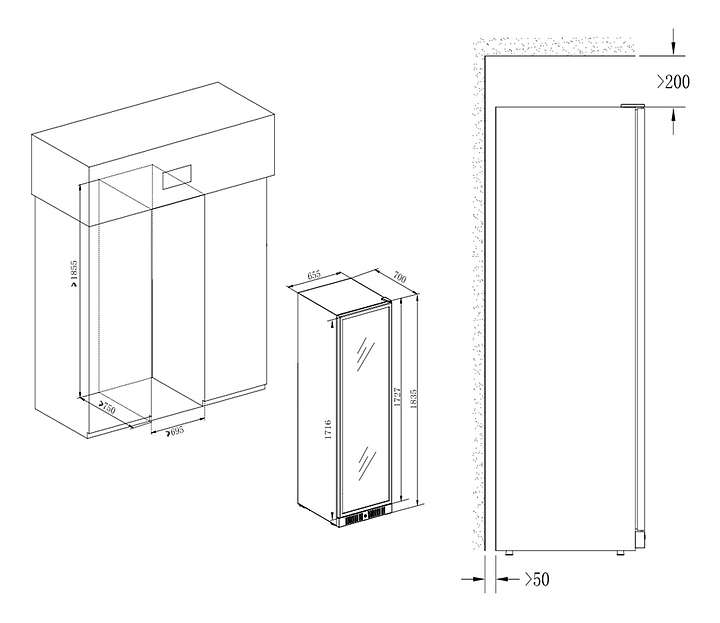 >1855
>750
>695
655
700
1716
1727
1835
>200
>50